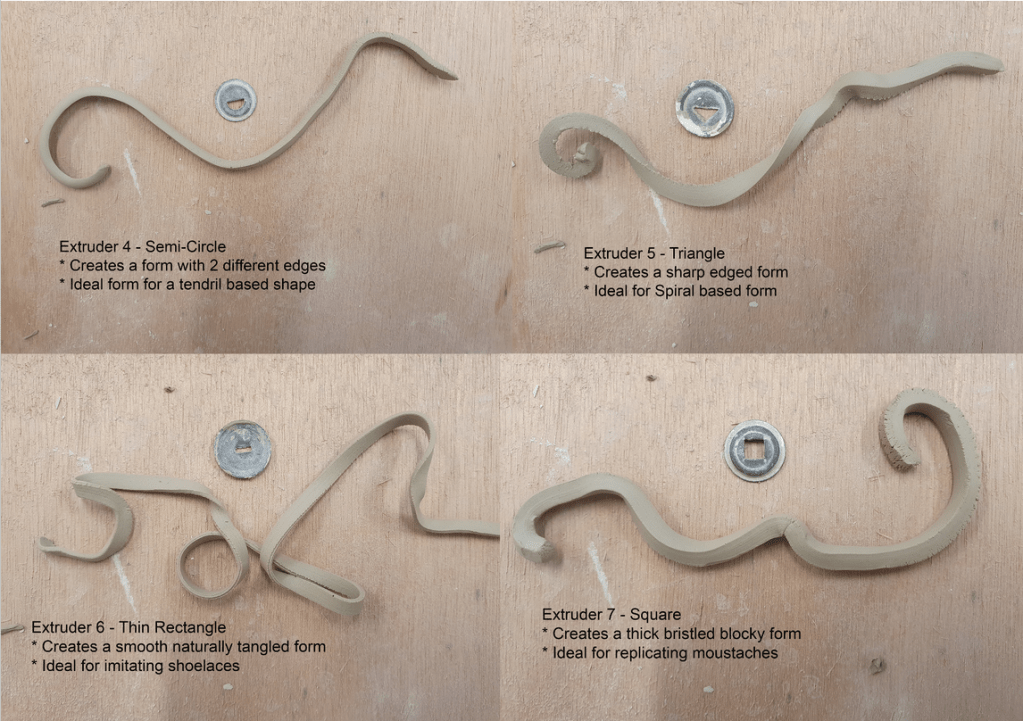 Extruder 4 - Semi-Circle
* Creates a form with 2 different edges
* Ideal form for a tendril based shape

Extruder 5 - Triangle
* Creates a sharp edged form
* Ideal for Spiral based form

Extruder 6 - Thin Rectangle
* Creates a smooth naturally tangled form
* Ideal for imitating shoelaces

Extruder 7 - Square
* Creates a thick bristled blocky form
* Ideal for replicating moustaches